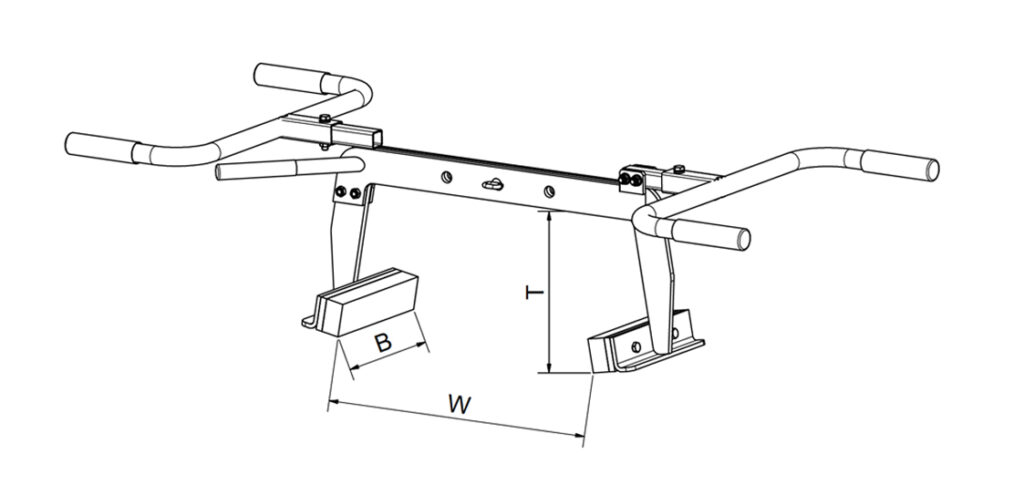 T
B
W